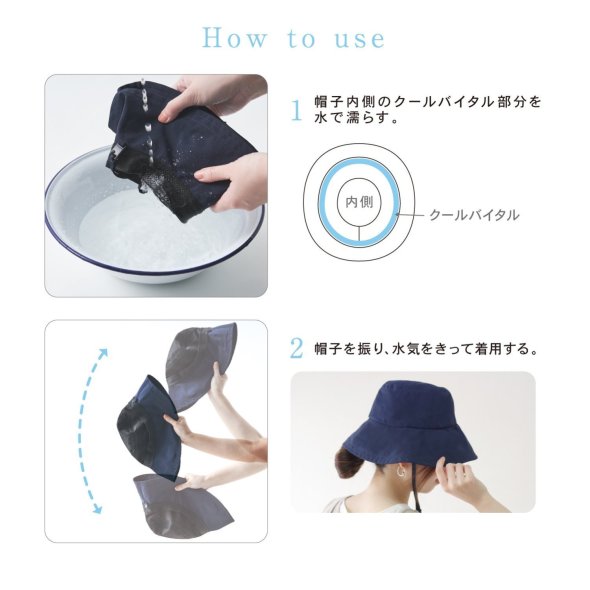 How to use

1 帽子内側のクールバイタル部分を水で濡らす。

内側

クールバイタル

2 帽子を振り、水気をきって着用する。