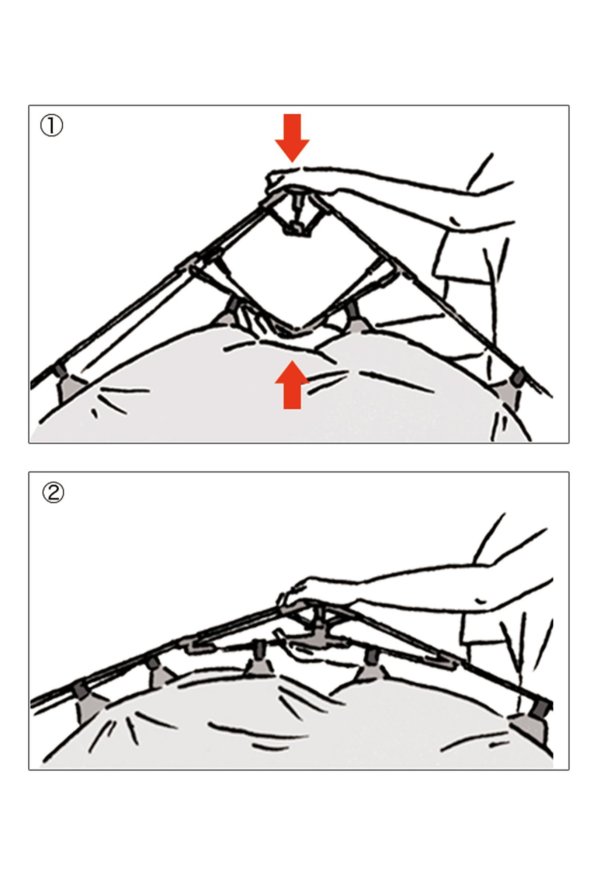 ①

②