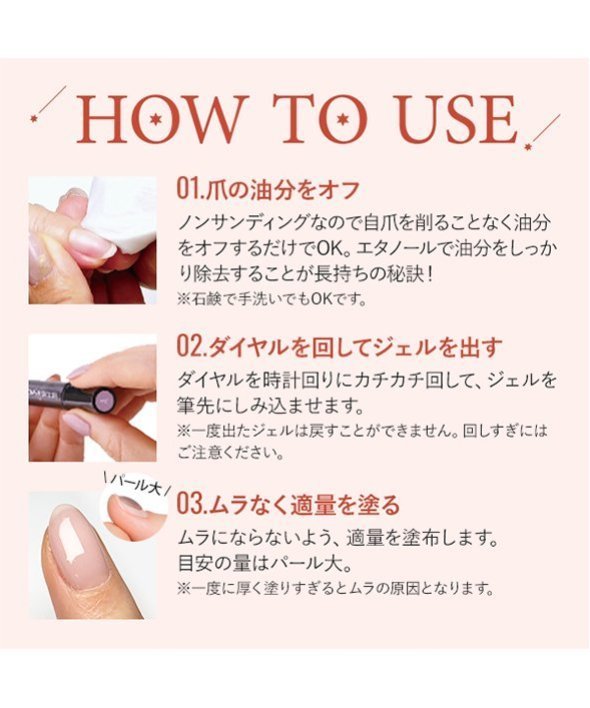 HOW TO USE

01.爪の油分をオフ

ノンサンディングなので自爪を削ることなく油分をオフするだけでOK。エタノールで油分をしっかり除去することが長持ちの秘訣！
※石鹸で手洗いでもOKです。

02.ダイヤルを回してジェルを出す

ダイヤルを時計回りにカチカチ回して、ジェルを筆先にしみ込ませます。
※一度出たジェルは戻すことができません。回しすぎにはご注意ください。

パール大

03.ムラなく適量を塗る

ムラにならないよう、適量を塗布します。
目安の量はパール大。
※一度に厚く塗りすぎるとムラの原因となります。